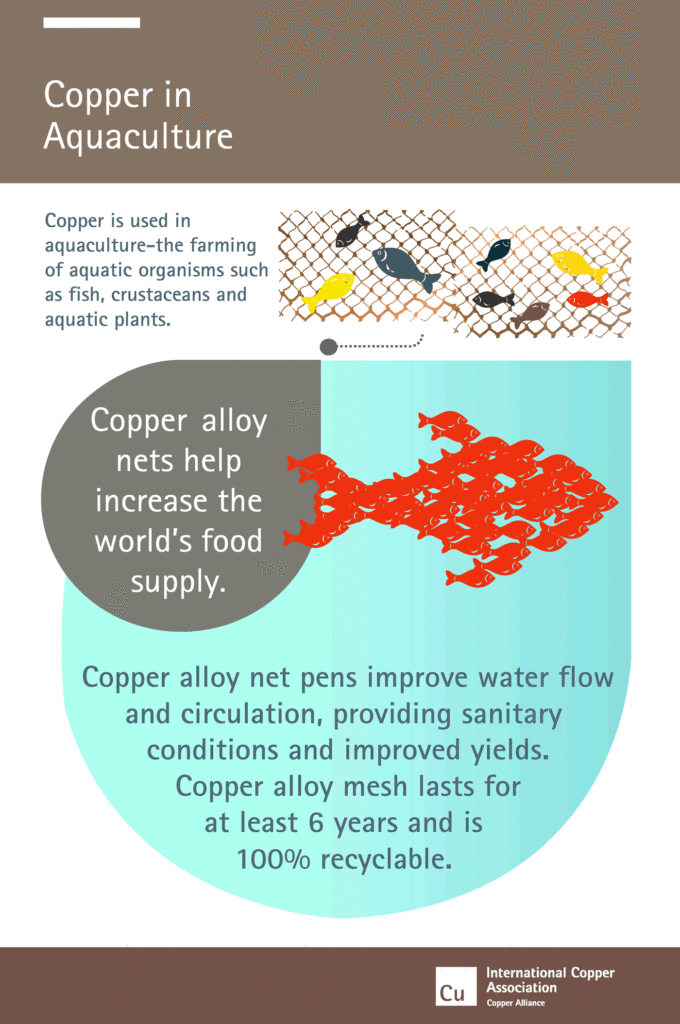 Copper in Aquaculture

Copper is used in aquaculture–the farming of aquatic organisms such as fish, crustaceans and aquatic plants.

Copper alloy nets help increase the world's food supply.

Copper alloy net pens improve water flow and circulation, providing sanitary conditions and improved yields. Copper alloy mesh lasts for at least 6 years and is 100% recyclable.

Cu International Copper Association
Copper Alliance